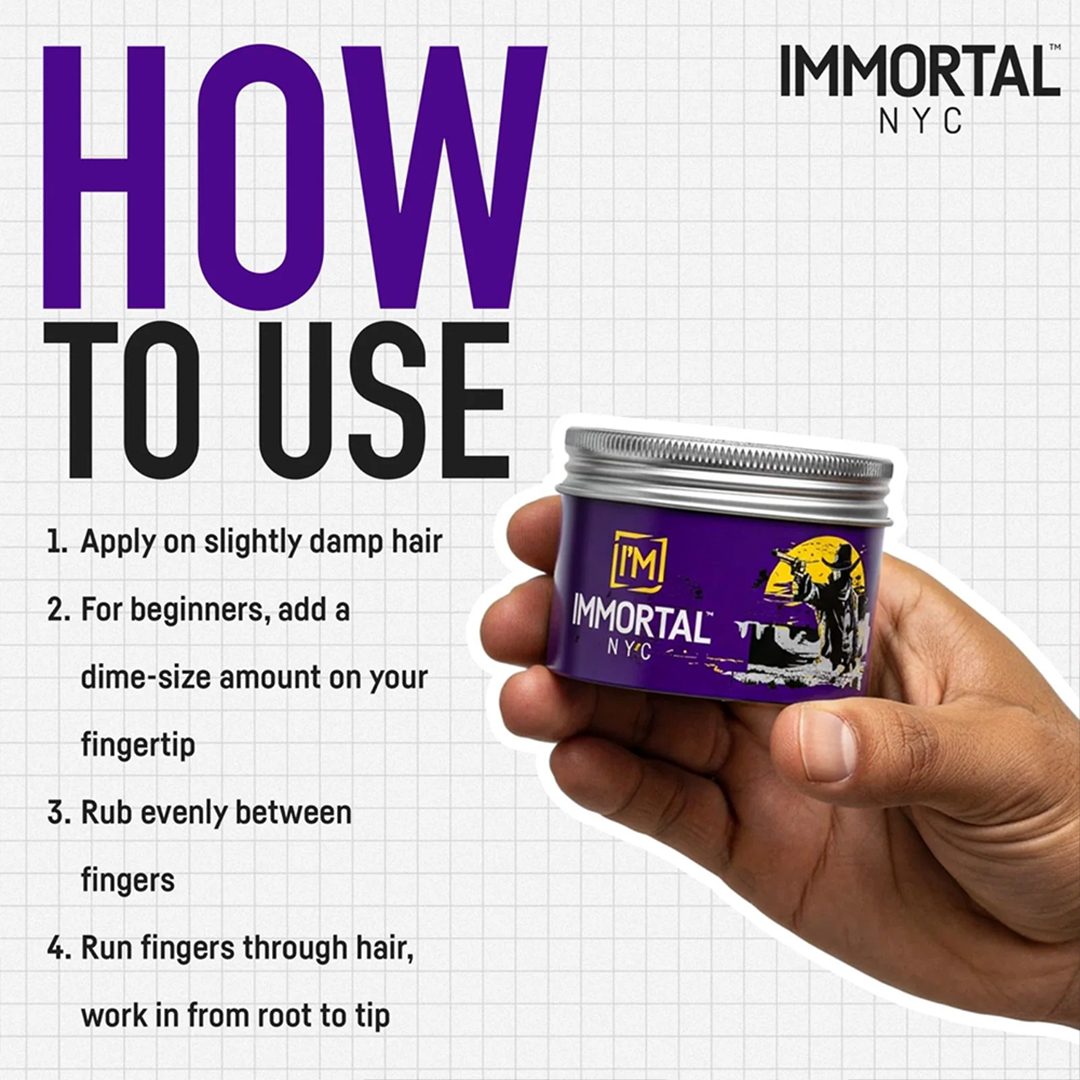 HOW TO USE

IMMORTAL™
NYC

1. Apply on slightly damp hair
2. For beginners, add a dime-size amount on your fingertip
3. Rub evenly between fingers
4. Run fingers through hair, work in from root to tip

I'M
IMMORTAL™
NYC